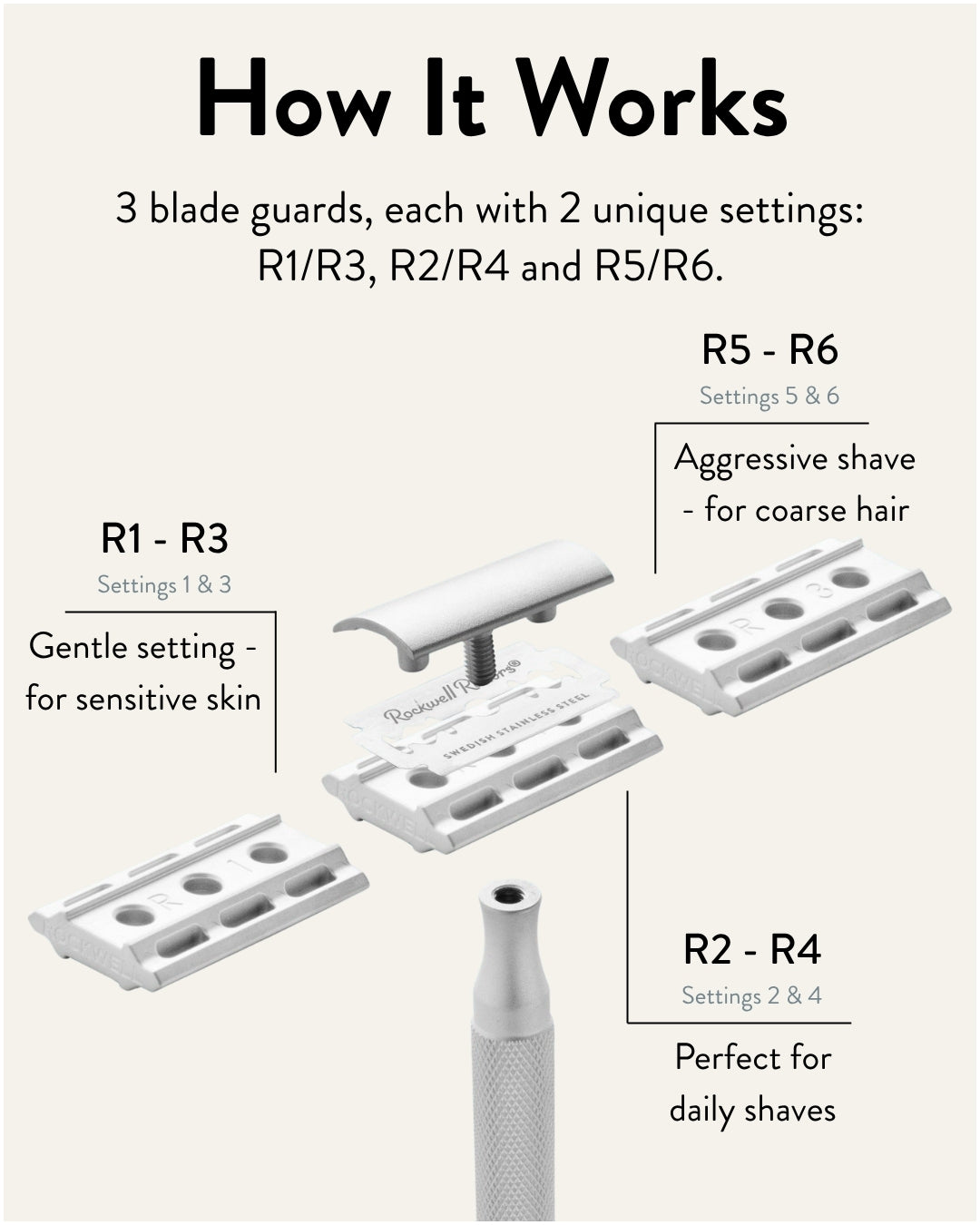 How It Works

3 blade guards, each with 2 unique settings: R1/R3, R2/R4 and R5/R6.

R5 - R6
Settings 5 & 6
Aggressive shave - for coarse hair

R1 - R3
Settings 1 & 3
Gentle setting - for sensitive skin

Rockwell Razors®
SWEDISH STAINLESS STEEL

ROCKWELL
R 3
ROCKWELL
ROCKWELL
R 1

R2 - R4
Settings 2 & 4
Perfect for daily shaves